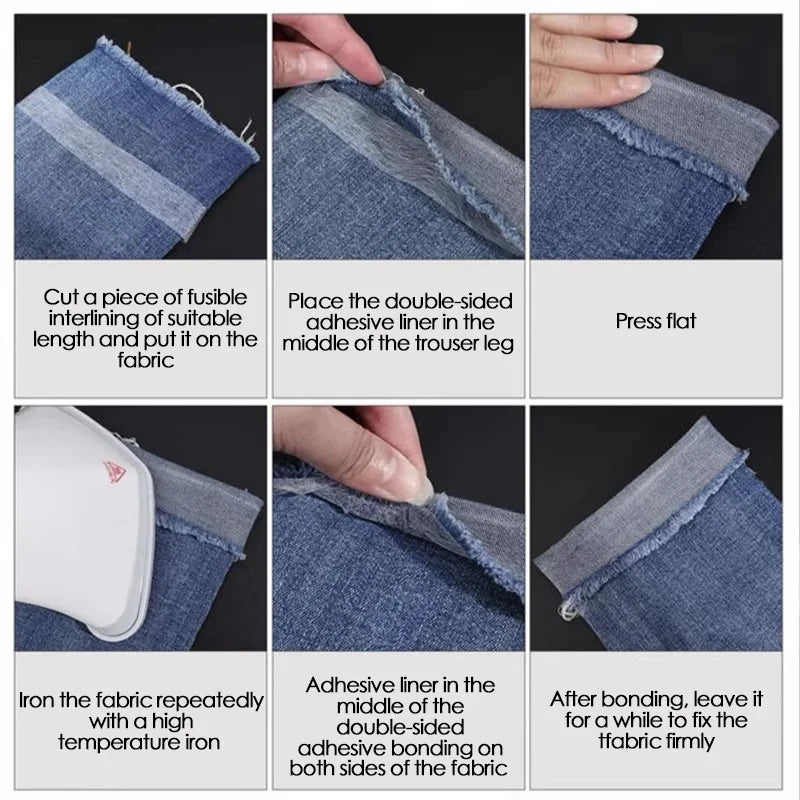 Cut a piece of fusible interlining of suitable length and put it on the fabric

Place the double-sided adhesive liner in the middle of the trouser leg

Press flat

Iron the fabric repeatedly with a high temperature iron

Adhesive liner in the middle of the double-sided adhesive bonding on both sides of the fabric

After bonding, leave it for a while to fix the tfabric firmly